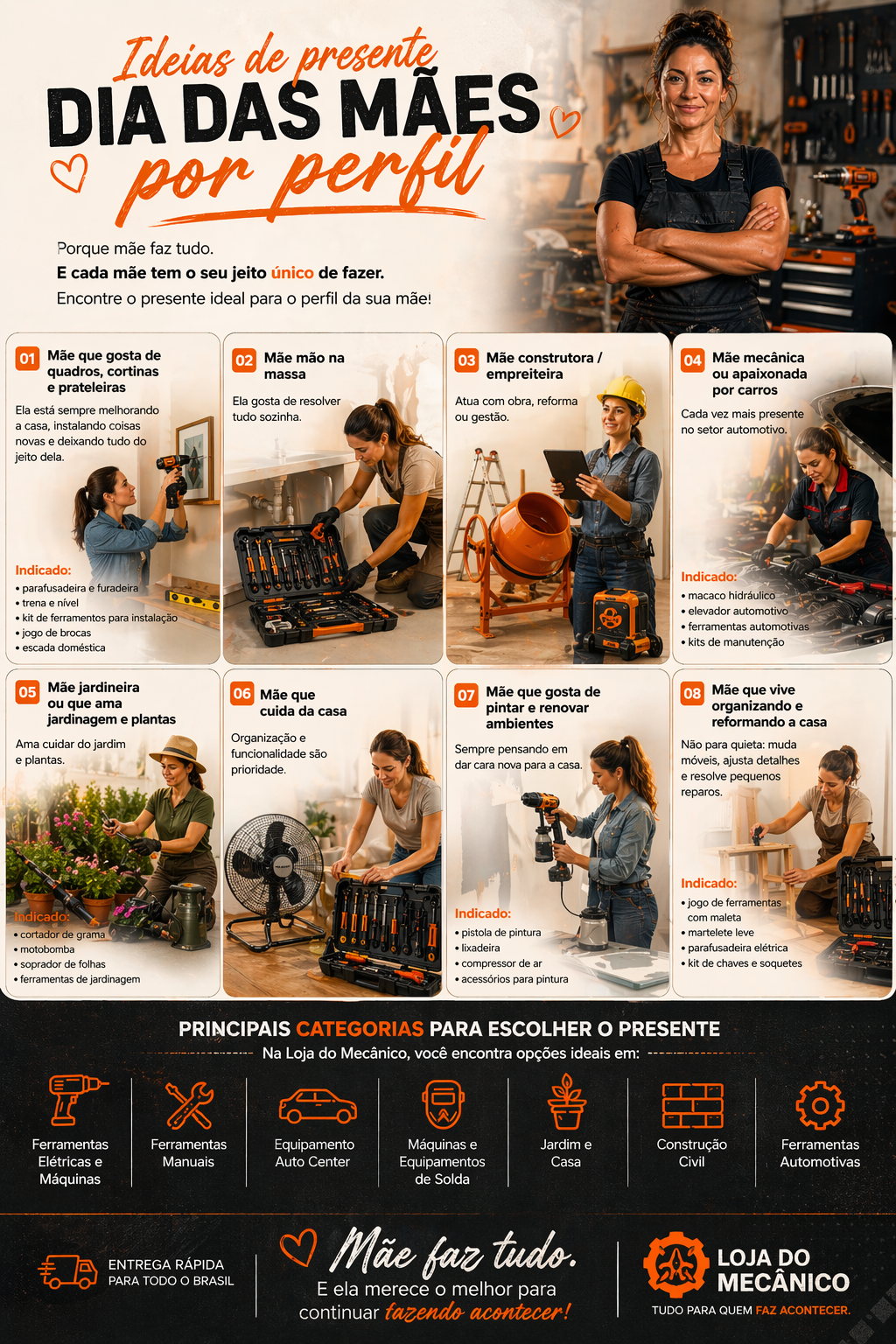 Ideias de presente
DIA DAS MÃES
por perfil

Porque mãe faz tudo.
E cada mãe tem o seu jeito único de fazer.
Encontre o presente ideal para o perfil da sua mãe!

01 Mãe que gosta de quadros, cortinas e prateleiras
Ela está sempre melhorando a casa, instalando coisas novas e deixando tudo do jeito dela.
Indicado:
• parafusadeira e furadeira
• trena e nível
• kit de ferramentos para instalação
• jogo de brocas
• escada doméstica

02 Mãe mão na massa
Ela gosta de resolver tudo sozinha.

03 Mãe construtora / empreiteira
Atua com obra, reforma ou gestão.

04 Mãe mecânica ou apaixonada por carros
Cada vez mais presente no setor automotivo.
Indicado:
• macaco hidráulico
• elevador automotivo
• ferramentas automotivas
• kits de manutenção

05 Mãe jardineira ou que ama jardinagem e plantas
Ama cuidar do jardim e plantas.
Indicado:
• cortador de grama
• motobomba
• soprador de folhas
• ferramentas de jardinagem

06 Mãe que cuida da casa
Organização e funcionalidade são prioridade.

07 Mãe que gosta de pintar e renovar ambientes
Sempre pensando em dar cara nova para a casa.
Indicado:
• pistola de pintura
• lixadeira
• compressor de ar
• acessórios para pintura

08 Mãe que vive organizando e reformando a casa
Não para quieta: muda móveis, ajusta detalhes e resolve pequenos reparos.
Indicado:
• jogo de ferramentas com maleta
• martelete leve
• parafusadeira elétrica
• kit de chaves e soquetes

PRINCIPAIS CATEGORIAS PARA ESCOLHER O PRESENTE
Na Loja do Mecânico, você encontra opções ideais em:

Ferramentas Elétricas e Máquinas
Ferramentas Manuais
Equipamento Auto Center
Máquinas e Equipamentos de Solda
Jardim e Casa
Construção Civil
Ferramentas Automotivas

ENTREGA RÁPIDA PARA TODO O BRASIL

Mãe faz tudo.
E ela merece o melhor para continuar fazendo acontecer!

LOJA DO MECÂNICO
TUDO PARA QUEM FAZ ACONTECER.